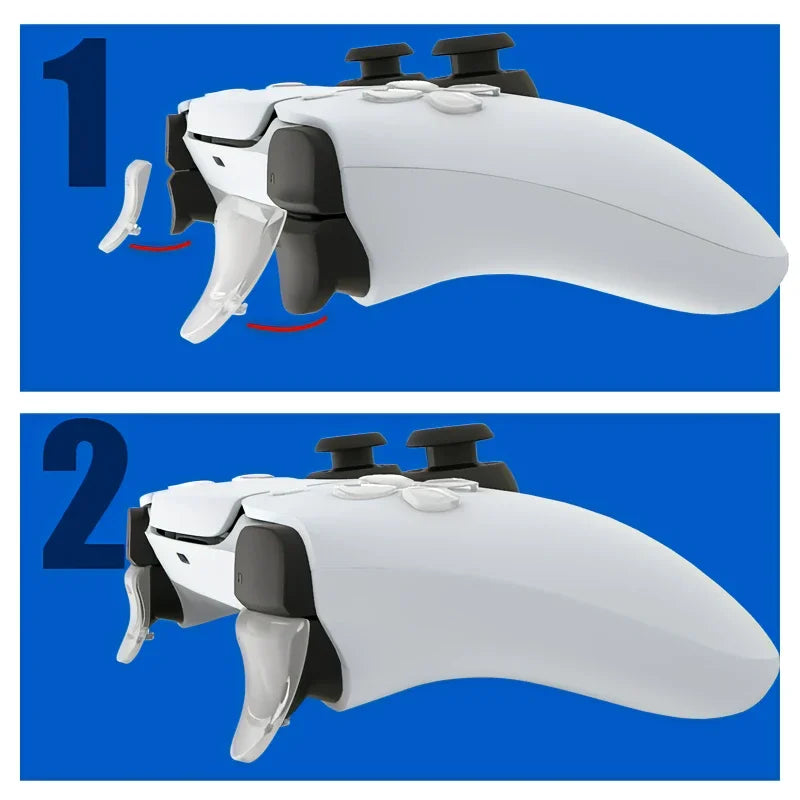 1

2